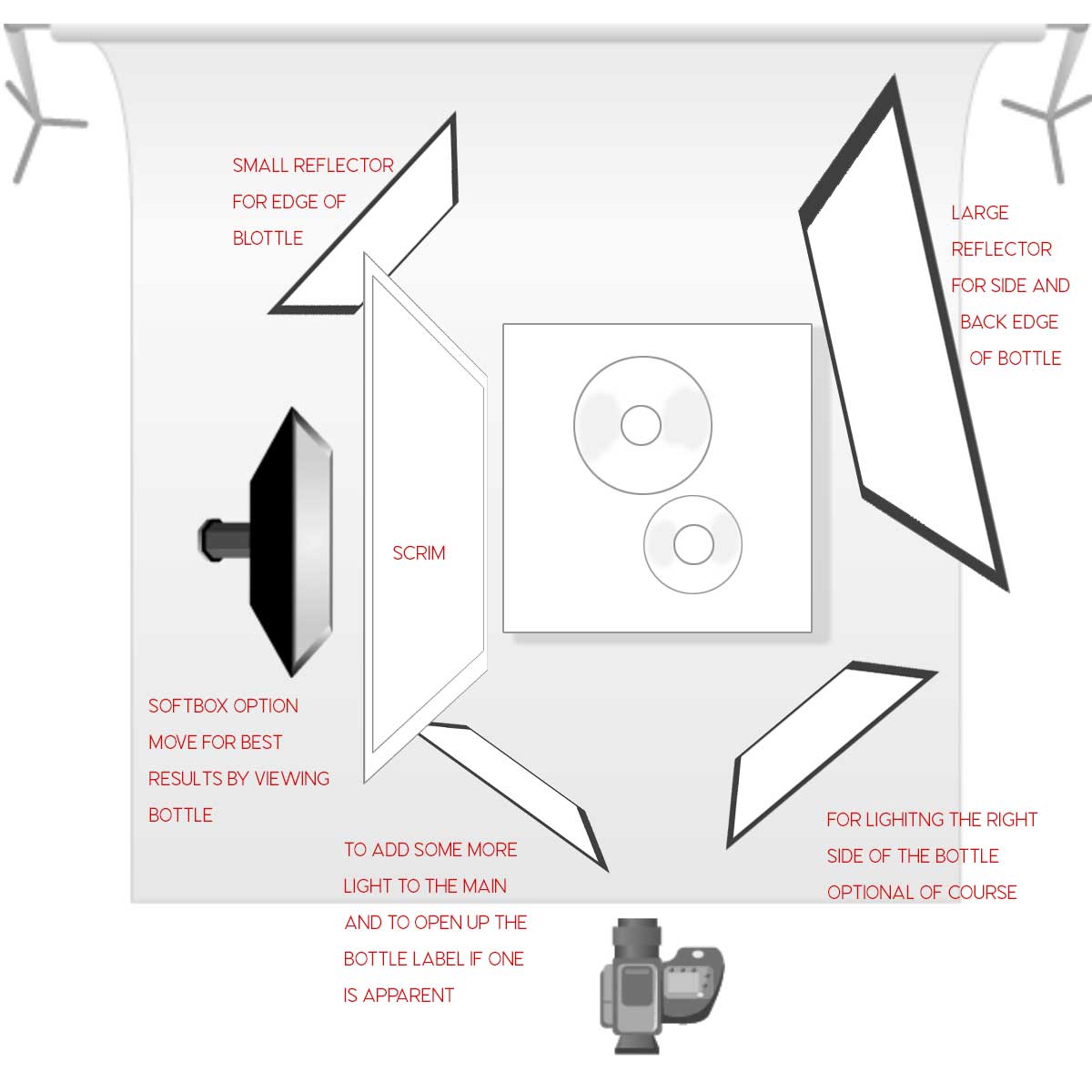 SMALL REFLECTOR FOR EDGE OF BLOTTLE

LARGE REFLECTOR FOR SIDE AND BACK EDGE OF BOTTLE

SCRIM

SOFTBOX OPTION MOVE FOR BEST RESULTS BY VIEWING BOTTLE

TO ADD SOME MORE LIGHT TO THE MAIN AND TO OPEN UP THE BOTTLE LABEL IF ONE IS APPARENT

FOR LIGHITNG THE RIGHT SIDE OF THE BOTTLE OPTIONAL OF COURSE