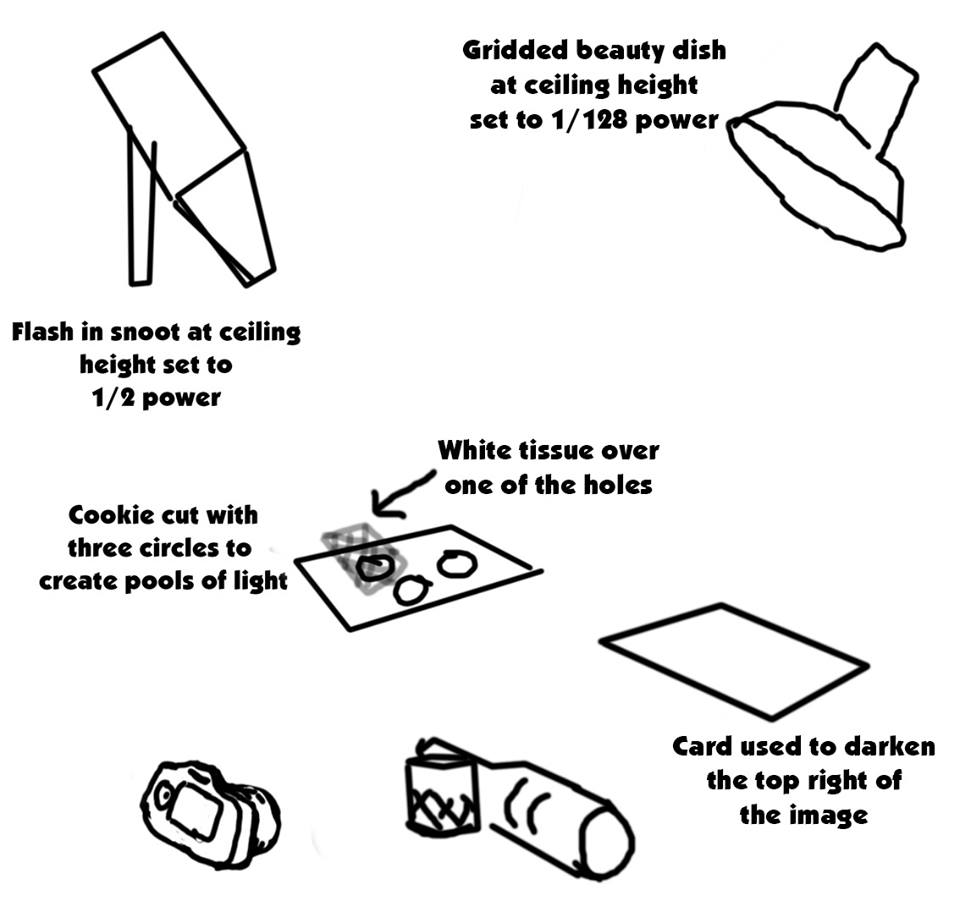 Gridded beauty dish at ceiling height set to 1/128 power

Flash in snoot at ceiling height set to 1/2 power

White tissue over one of the holes

Cookie cut with three circles to create pools of light

Card used to darken the top right of the image