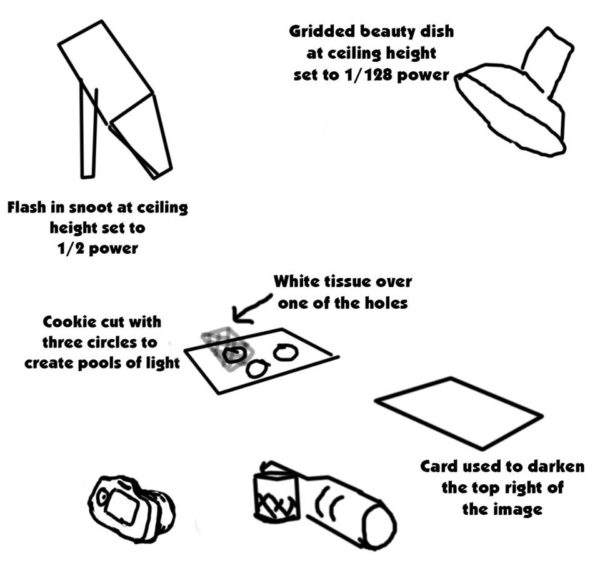 Gridded beauty dish at ceiling height set to 1/128 power

Flash in snoot at ceiling height set to 1/2 power

White tissue over one of the holes

Cookie cut with three circles to create pools of light

Card used to darken the top right of the image