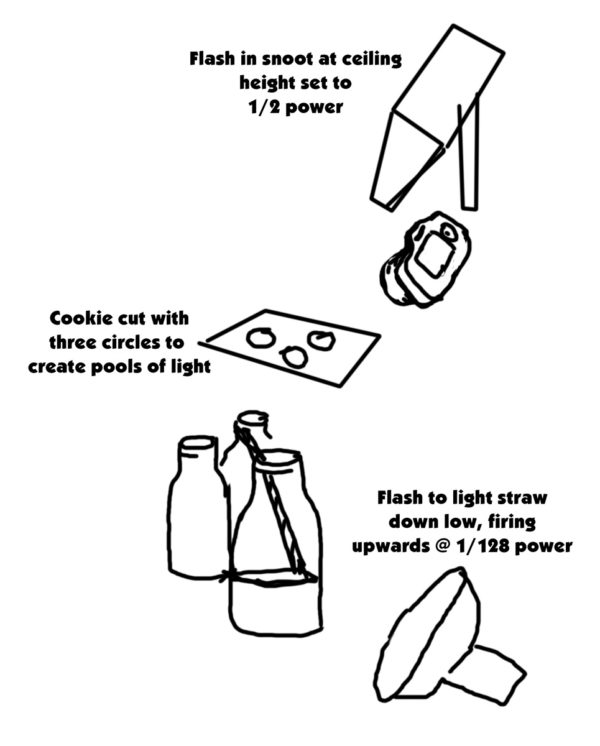 Flash in snoot at ceiling height set to 1/2 power

Cookie cut with three circles to create pools of light

Flash to light straw down low, firing upwards @ 1/128 power