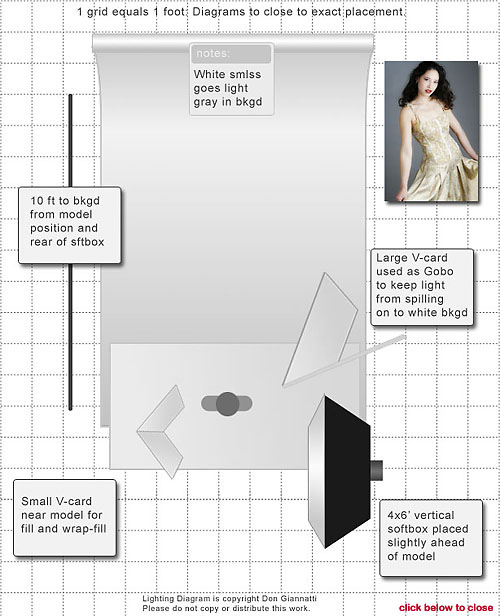 1 grid equals 1 foot. Diagrams to close to exact placement.

notes:

White smlss goes light gray in bkgd

10 ft to bkgd from model position and rear of sftbox

Large V-card used as Gobo to keep light from spilling on to white bkgd

Small V-card near model for fill and wrap-fill

4x6' vertical softbox placed slightly ahead of model

Lighting Diagram is copyright Don Giannatti
Please do not copy or distribute this work.

click below to close